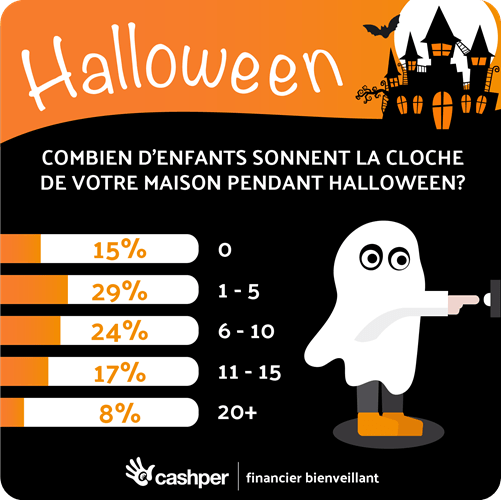 Halloween

COMBIEN D'ENFANTS SONNENT LA CLOCHE DE VOTRE MAISON PENDANT HALLOWEEN?

15% 0
29% 1 - 5
24% 6 - 10
17% 11 - 15
8% 20+

cashper | financier bienveillant