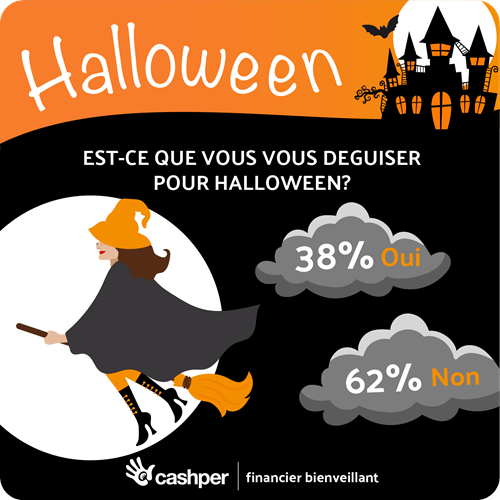 Halloween

EST-CE QUE VOUS VOUS DEGUISER POUR HALLOWEEN?

38% Oui

62% Non

cashper | financier bienveillant